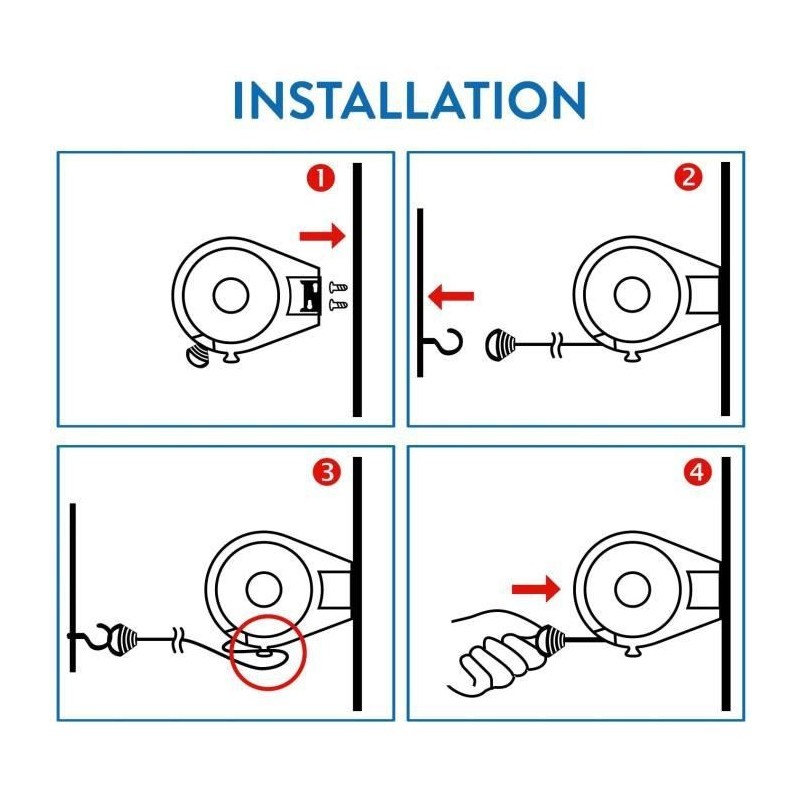 INSTALLATION

1

2

3

4